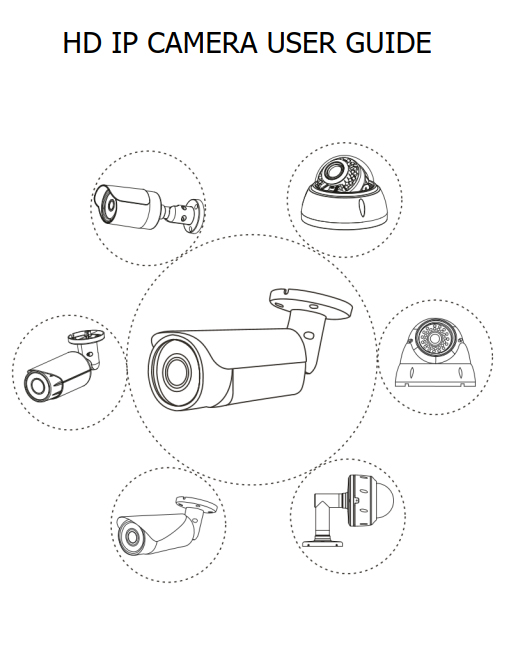 HD IP CAMERA USER GUIDE